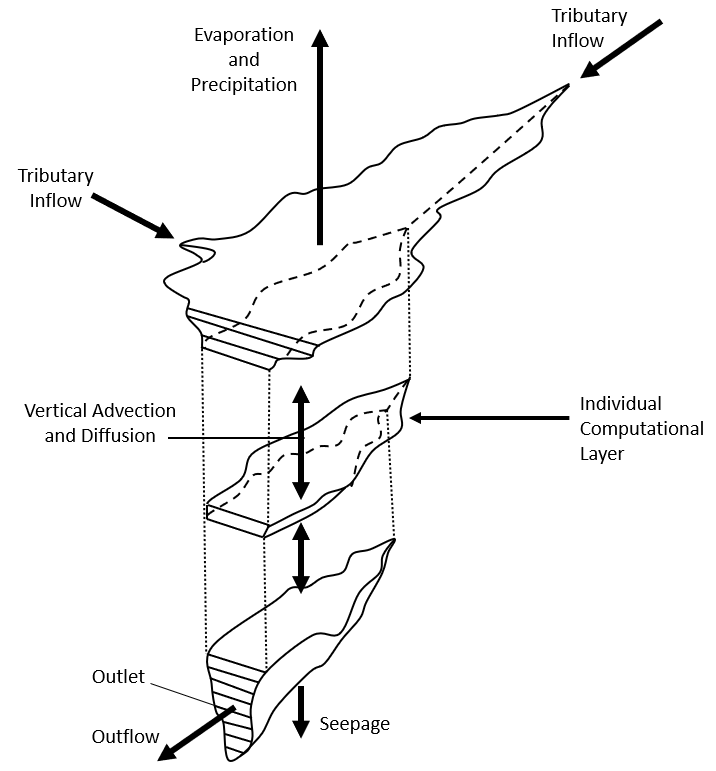 Evaporation and Precipitation

Tributary Inflow

Tributary Inflow

Vertical Advection and Diffusion

Individual Computational Layer

Outlet

Outflow

Seepage